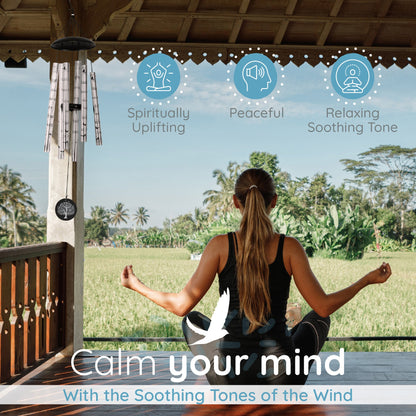 Spiritually Uplifting

Peaceful

Relaxing Soothing Tone

Calm your mind

With the Soothing Tones of the Wind