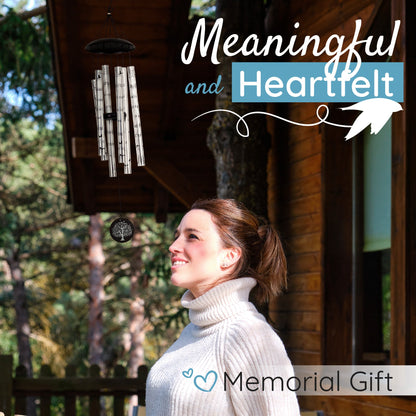 Meaningful
and Heartfelt

Memorial Gift