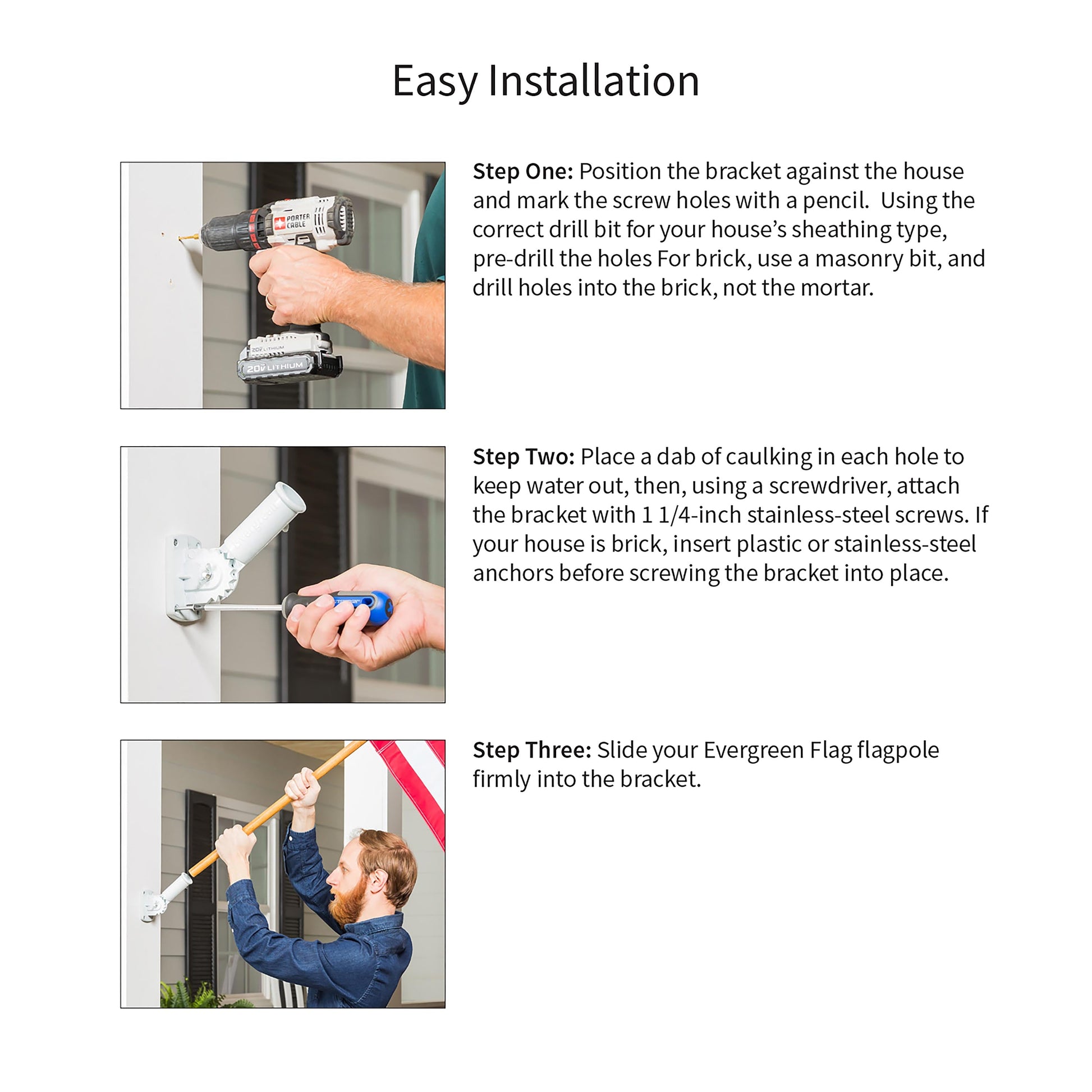 Easy Installation

PORTER CABLE

20V LITHIUM

20V LITHIUM

Step One: Position the bracket against the house and mark the screw holes with a pencil. Using the correct drill bit for your house's sheathing type, pre-drill the holes For brick, use a masonry bit, and drill holes into the brick, not the mortar.

Step Two: Place a dab of caulking in each hole to keep water out, then, using a screwdriver, attach the bracket with 1 1/4-inch stainless-steel screws. If your house is brick, insert plastic or stainless-steel anchors before screwing the bracket into place.

Step Three: Slide your Evergreen Flag flagpole firmly into the bracket.