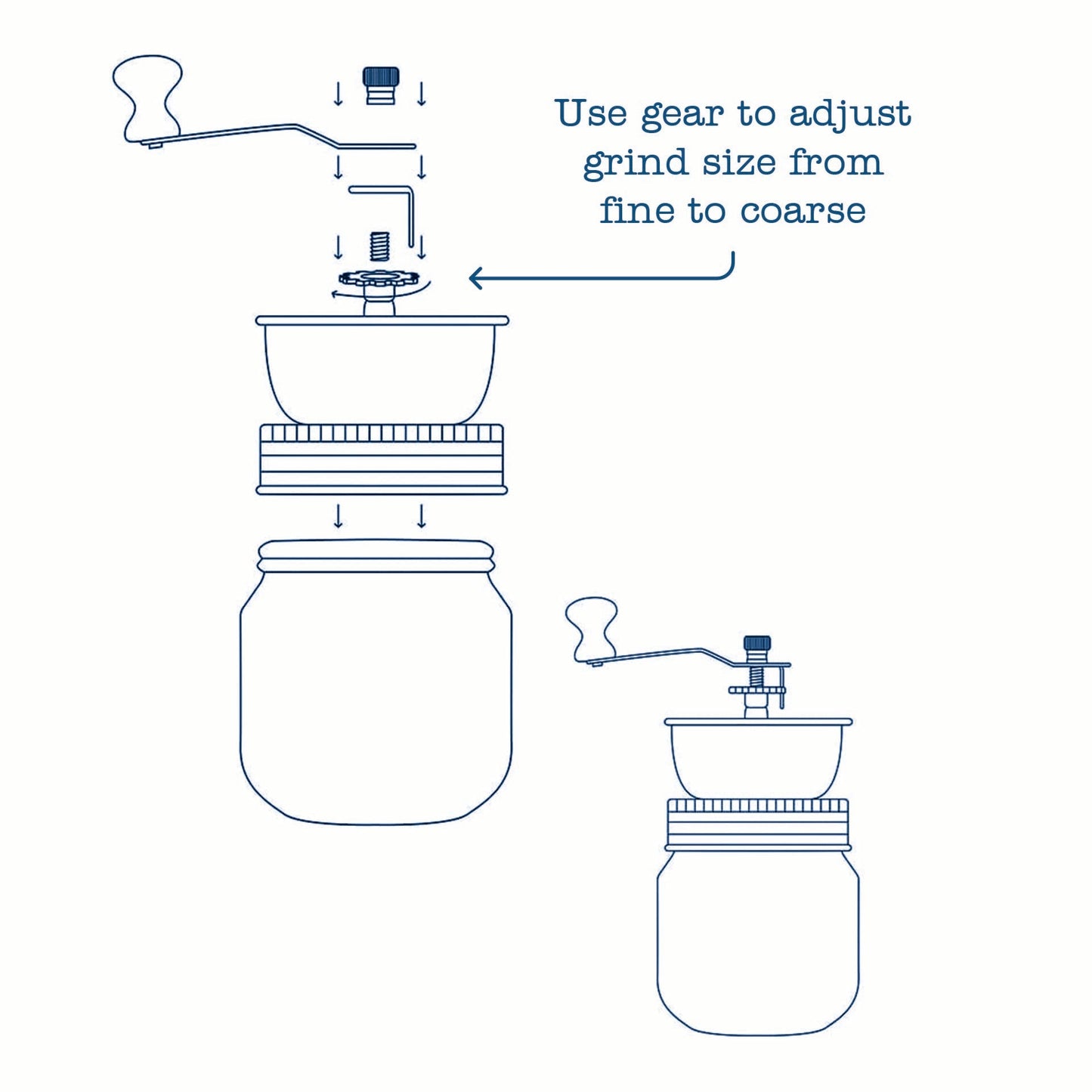 Use gear to adjust grind size from fine to coarse