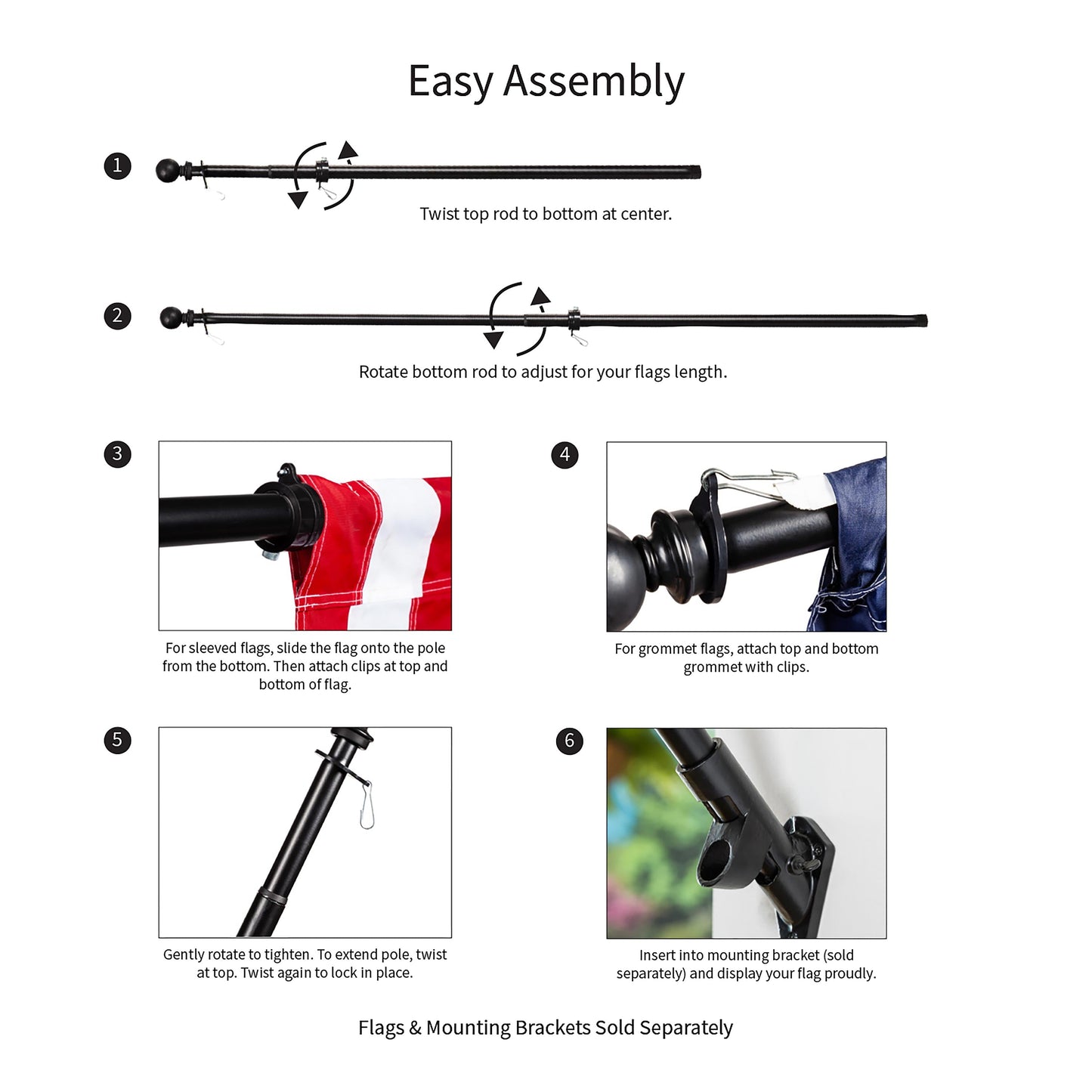 Easy Assembly

1

Twist top rod to bottom at center.

2

Rotate bottom rod to adjust for your flags length.

3

For sleeved flags, slide the flag onto the pole from the bottom. Then attach clips at top and bottom of flag.

4

For grommet flags, attach top and bottom grommet with clips.

5

Gently rotate to tighten. To extend pole, twist at top. Twist again to lock in place.

6

Insert into mounting bracket (sold separately) and display your flag proudly.

Flags & Mounting Brackets Sold Separately